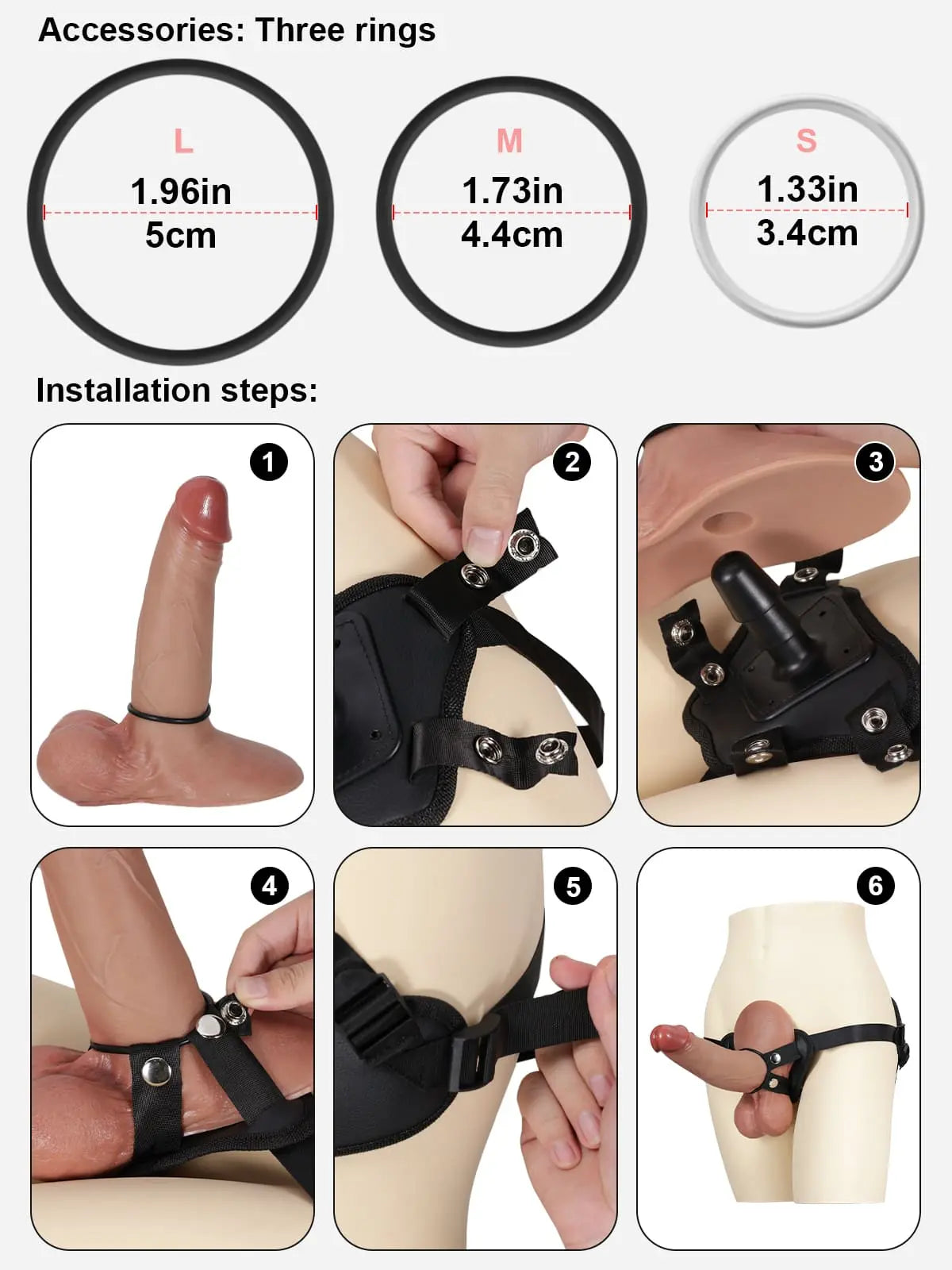 Accessories: Three rings

L
1.96in
5cm

M
1.73in
4.4cm

S
1.33in
3.4cm

Installation steps:

1

2

3

4

5

6