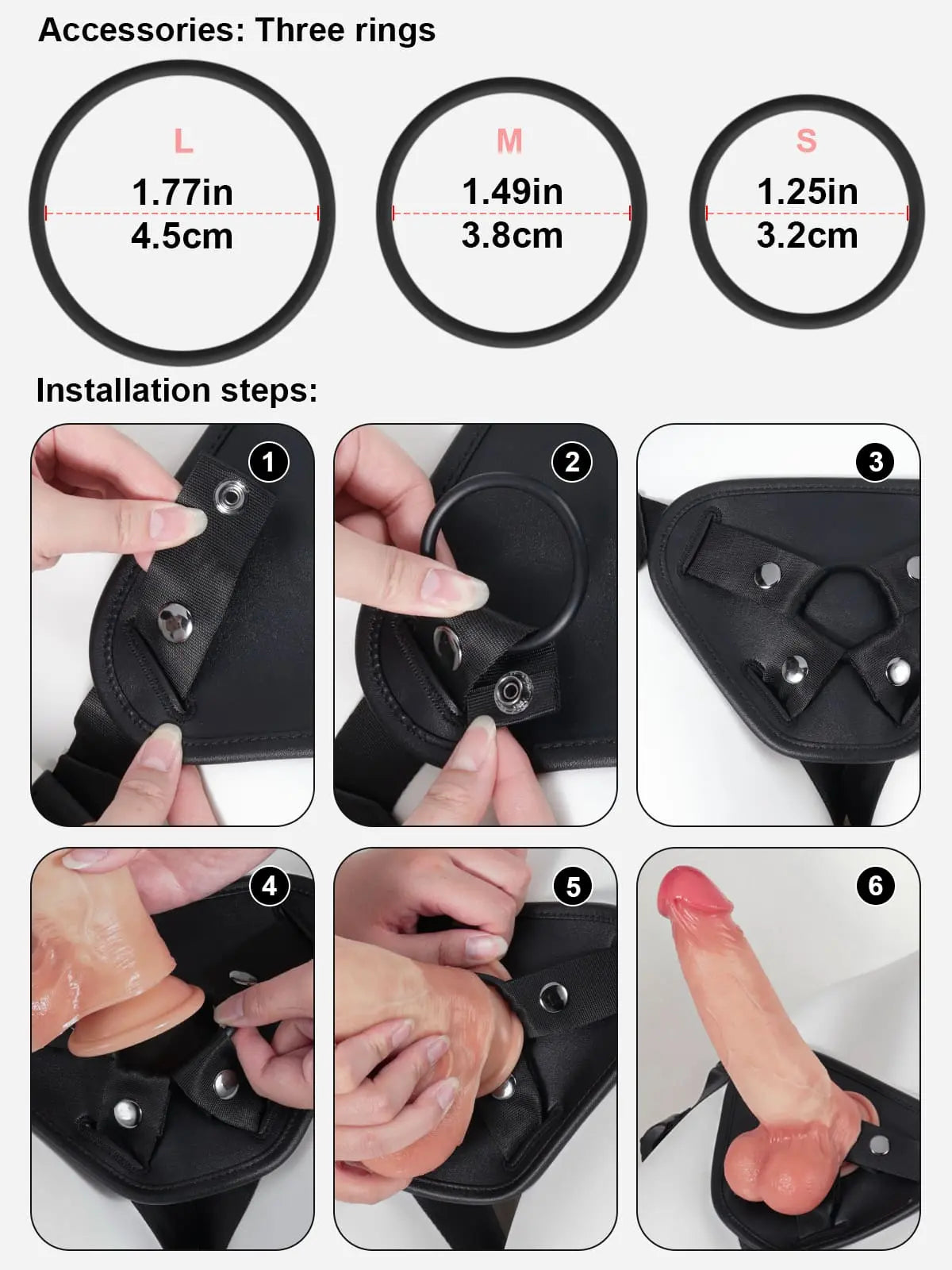 Accessories: Three rings

L
1.77in
4.5cm

M
1.49in
3.8cm

S
1.25in
3.2cm

Installation steps:

1

2

3

4

5

6